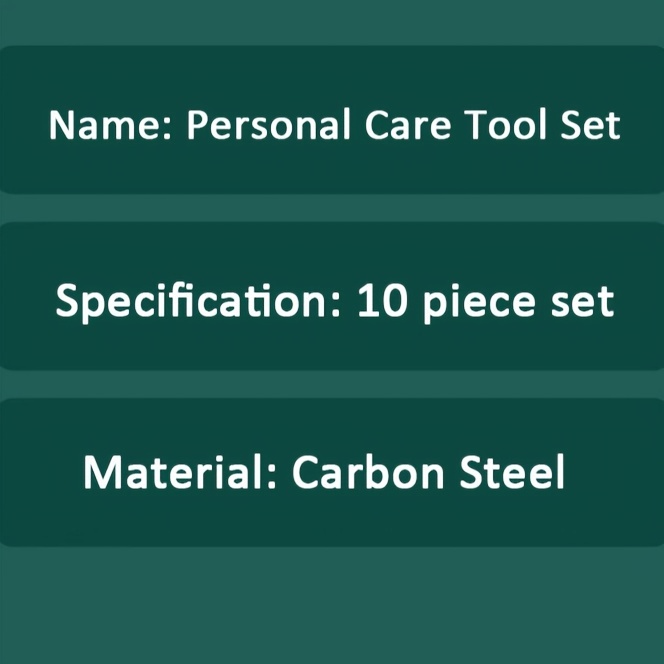 Name: Personal Care Tool Set

Specification: 10 piece set

Material: Carbon Steel