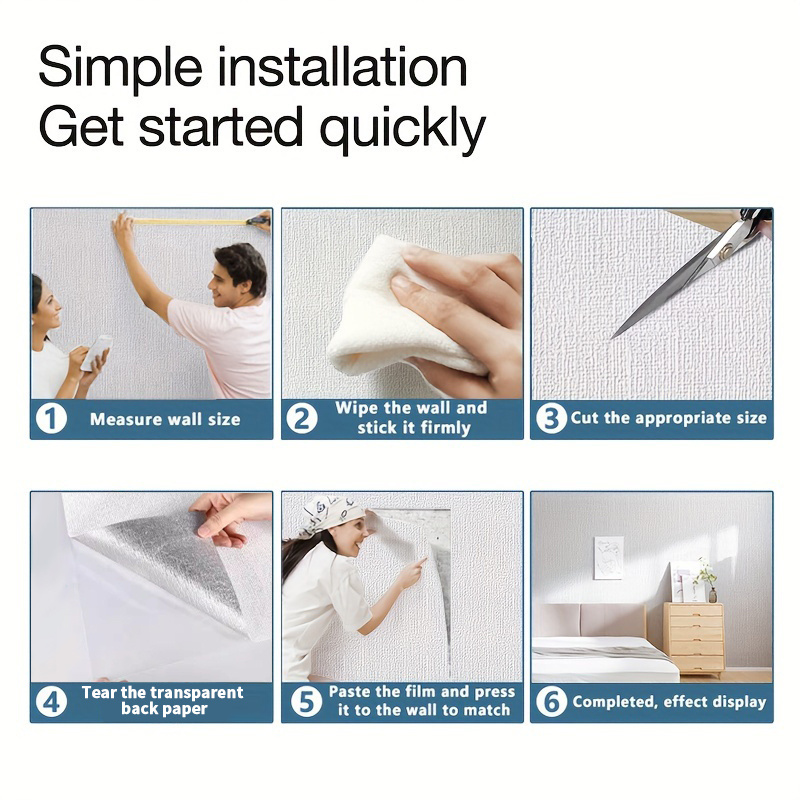 Simple installation
Get started quickly

1 Measure wall size

2 Wipe the wall and stick it firmly

3 Cut the appropriate size

4 Tear the transparent back paper

5 Paste the film and press it to the wall to match

6 Completed, effect display